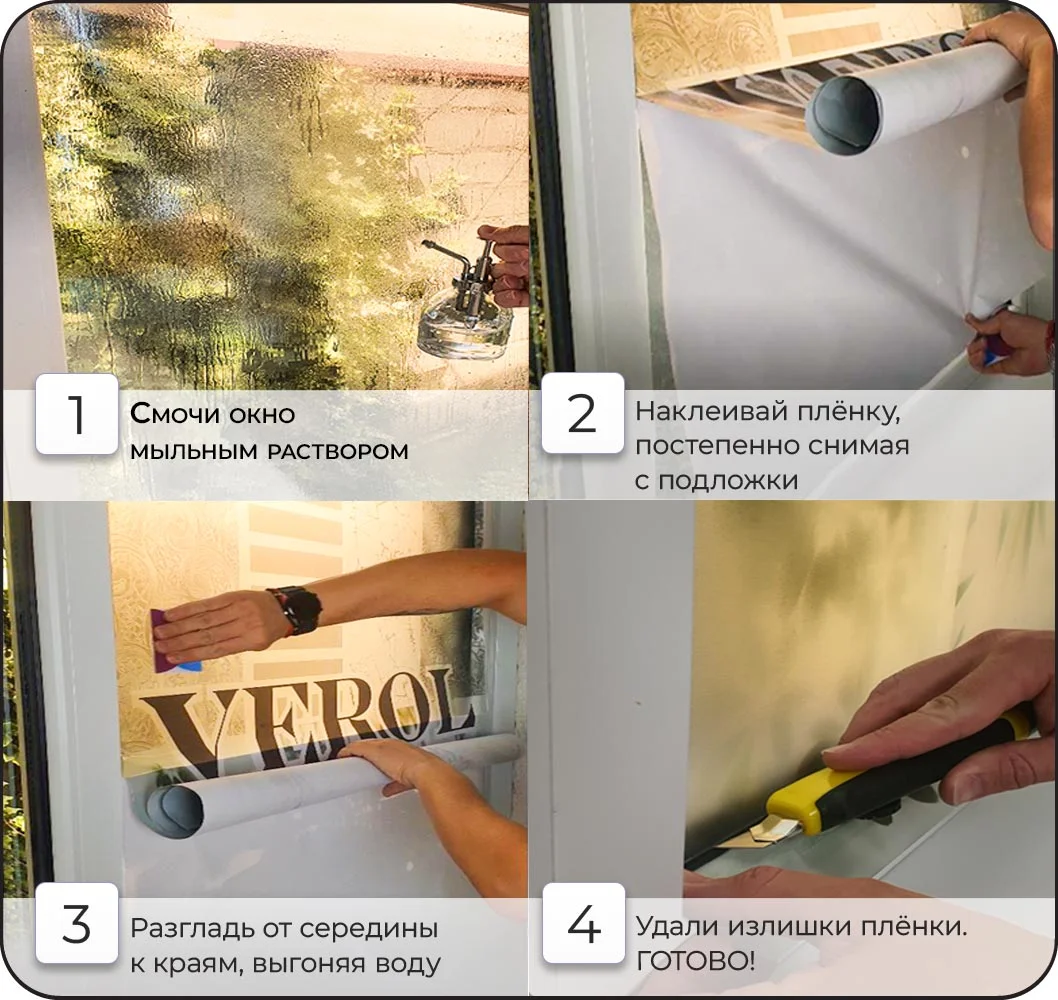 1 Смочи окно мыльным раствором

2 Наклеивай плёнку, постепенно снимая с подложки

VEROL

3 Разгладь от середины к краям, выгоняя воду

4 Удали излишки плёнки. ГОТОВО!