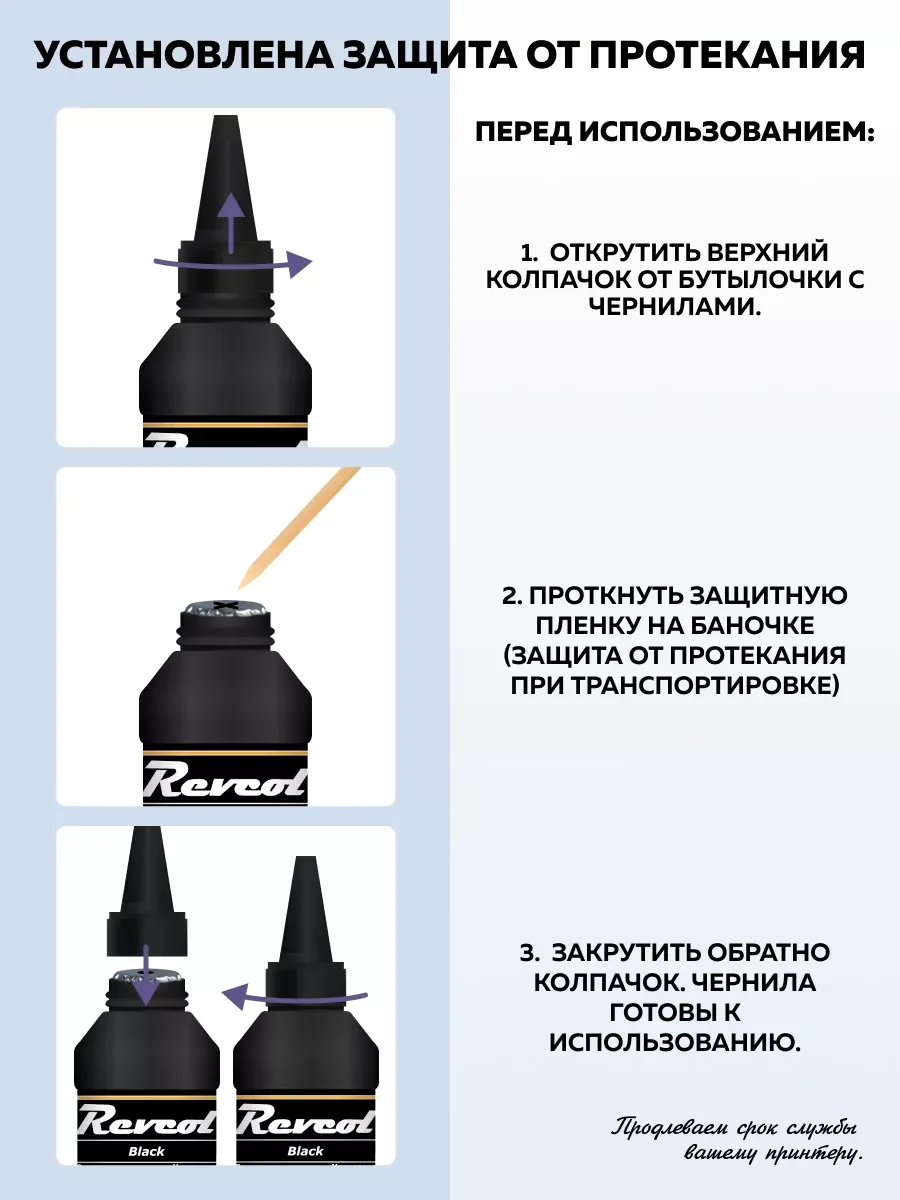 УСТАНОВЛЕНА ЗАЩИТА ОТ ПРОТЕКАНИЯ

ПЕРЕД ИСПОЛЬЗОВАНИЕМ:

1. ОТКРУТИТЬ ВЕРХНИЙ КОЛПАЧОК ОТ БУТЫЛОЧКИ С ЧЕРНИЛАМИ.

2. ПРОТКНУТЬ ЗАЩИТНУЮ ПЛЕНКУ НА БАНОЧКЕ (ЗАЩИТА ОТ ПРОТЕКАНИЯ ПРИ ТРАНСПОРТИРОВКЕ)

Revcol

3. ЗАКРУТИТЬ ОБРАТНО КОЛПАЧОК. ЧЕРНИЛА ГОТОВЫ К ИСПОЛЬЗОВАНИЮ.

Revcol
Black

Revcol
Black

Продлеваем срок службы вашему принтеру.