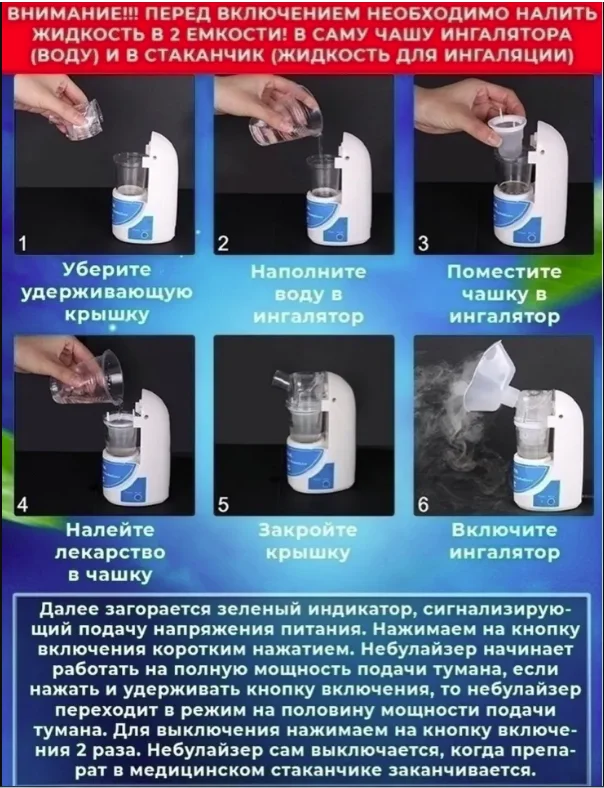 ВНИМАНИЕ!!! ПЕРЕД ВКЛЮЧЕНИЕМ НЕОБХОДИМО НАЛИТЬ ЖИДКОСТЬ В 2 ЕМКОСТИ! В САМУ ЧАШУ ИНГАЛЯТОРА (ВОДУ) И В СТАКАНЧИК (ЖИДКОСТЬ ДЛЯ ИНГАЛЯЦИИ)

1

Уберите удерживающую крышку

2

Наполните воду в ингалятор

3

Поместите чашку в ингалятор

4

Налейте лекарство в чашку

5

Закройте крышку

6

Включите ингалятор

Далее загорается зеленый индикатор, сигнализирующий подачу напряжения питания. Нажимаем на кнопку включения коротким нажатием. Небулайзер начинает работать на полную мощность подачи тумана, если нажать и удерживать кнопку включения, то небулайзер переходит в режим на половину мощности подачи тумана. Для выключения нажимаем на кнопку включения 2 раза. Небулайзер сам выключается, когда препарат в медицинском стаканчике заканчивается.