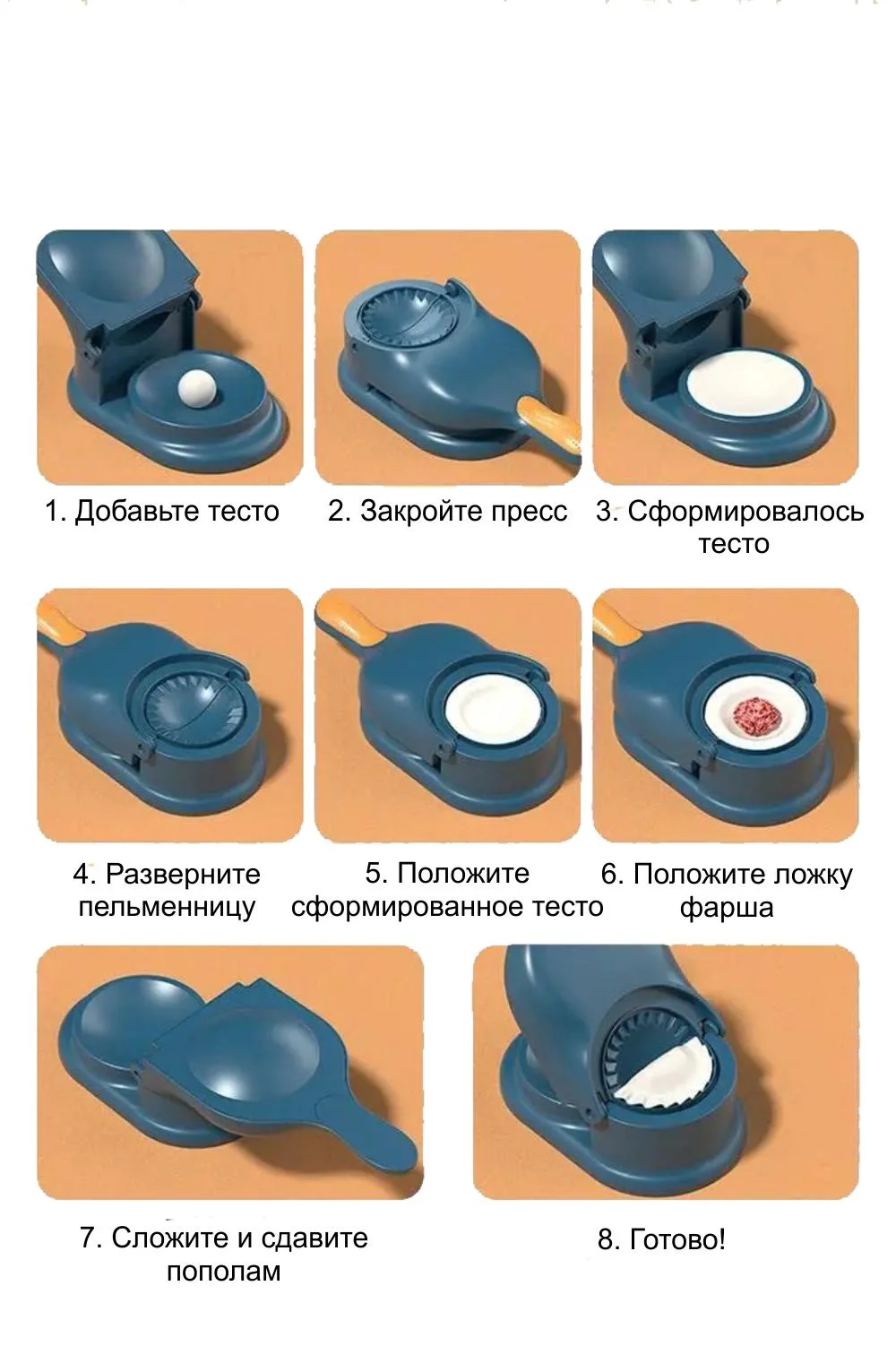 1. Добавьте тесто

2. Закройте пресс

3. Сформировалось тесто

4. Разверните пельменницу

5. Положите сформированное тесто

6. Положите ложку фарша

7. Сложите и сдавите пополам

8. Готово!