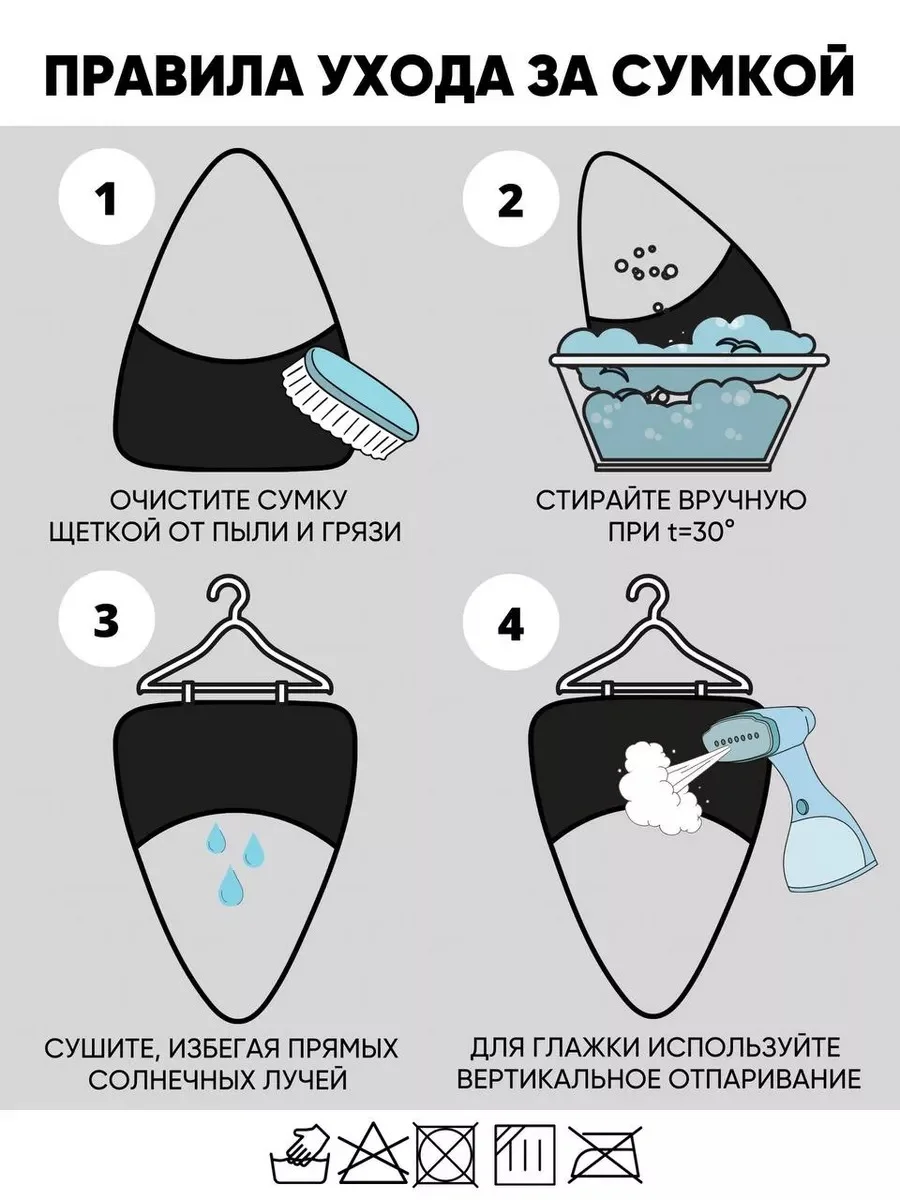 ПРАВИЛА УХОДА ЗА СУМКОЙ

1

ОЧИСТИТЕ СУМКУ ЩЕТКОЙ ОТ ПЫЛИ И ГРЯЗИ

2

СТИРАЙТЕ ВРУЧНУЮ ПРИ t=30°

3

СУШИТЕ, ИЗБЕГАЯ ПРЯМЫХ СОЛНЕЧНЫХ ЛУЧЕЙ

4

ДЛЯ ГЛАЖКИ ИСПОЛЬЗУЙТЕ ВЕРТИКАЛЬНОЕ ОТПАРИВАНИЕ