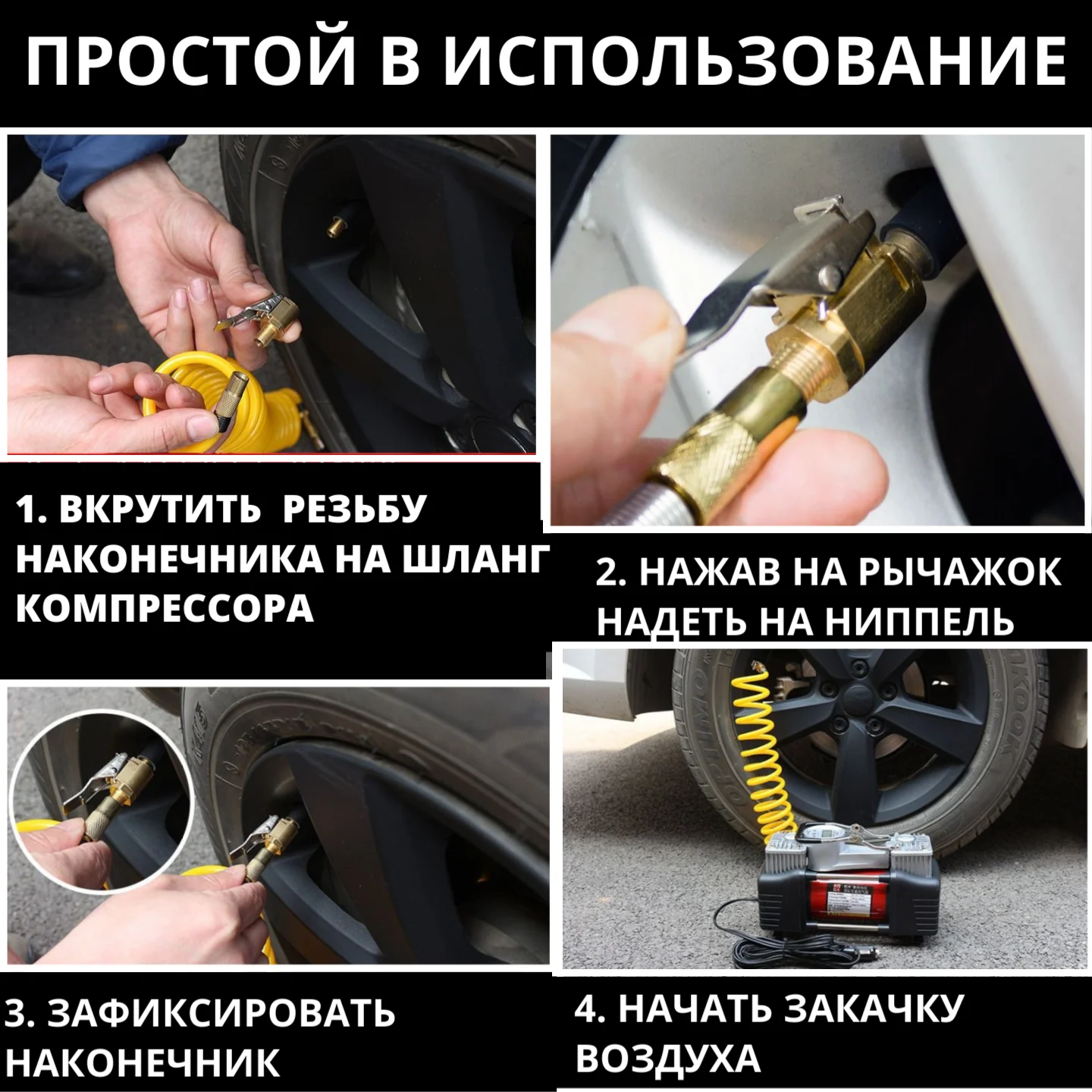 ПРОСТОЙ В ИСПОЛЬЗОВАНИЕ

1. ВКРУТИТЬ  РЕЗЬБУ НАКОНЕЧНИКА НА ШЛАНГ КОМПРЕССОРА

2. НАЖАВ НА РЫЧАЖОК НАДЕТЬ НА НИППЕЛЬ

3. ЗАФИКСИРОВАТЬ НАКОНЕЧНИК

4. НАЧАТЬ ЗАКАЧКУ ВОЗДУХА