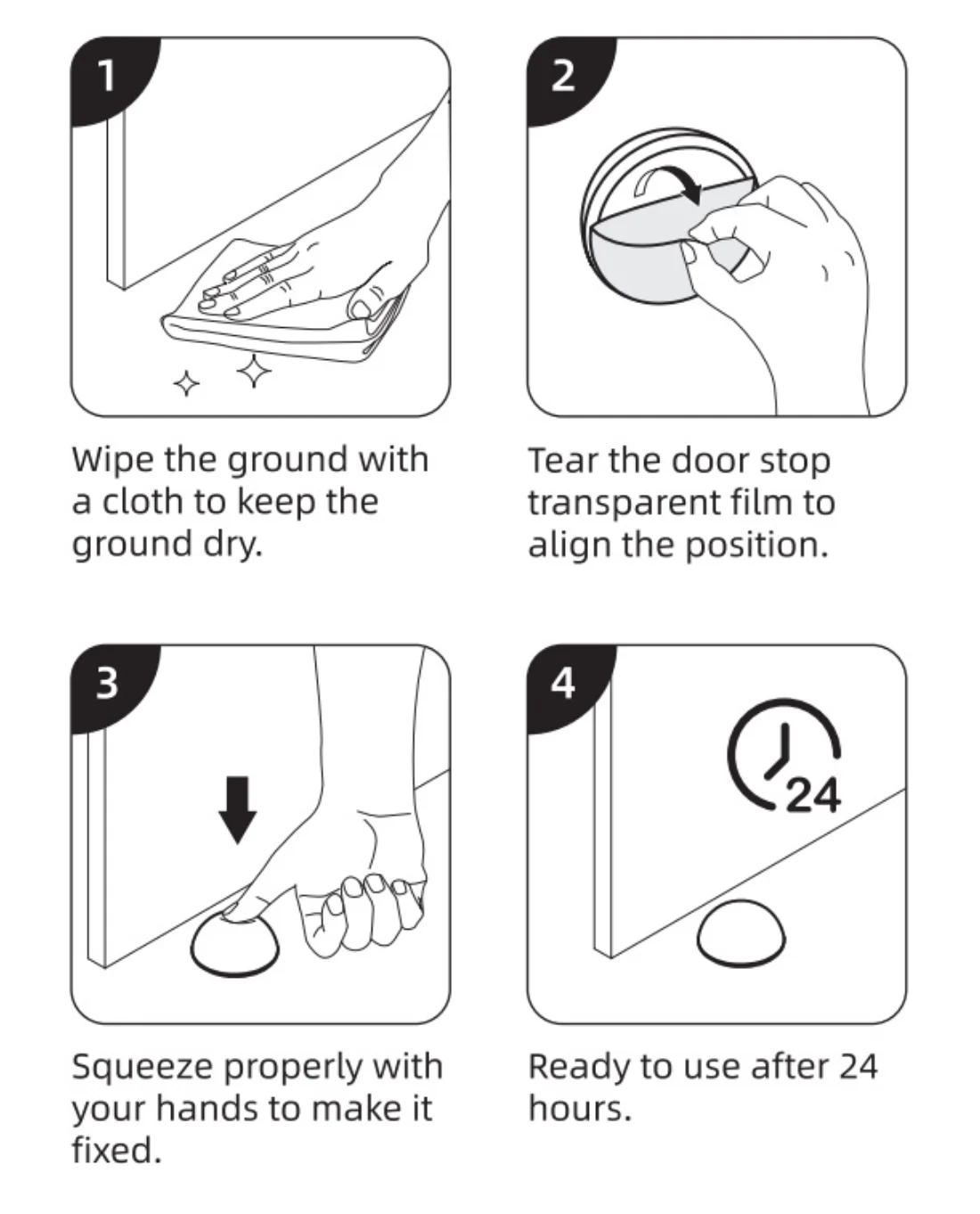 1

Wipe the ground with a cloth to keep the ground dry.

2

Tear the door stop transparent film to align the position.

3

Squeeze properly with your hands to make it fixed.

4

24

Ready to use after 24 hours.