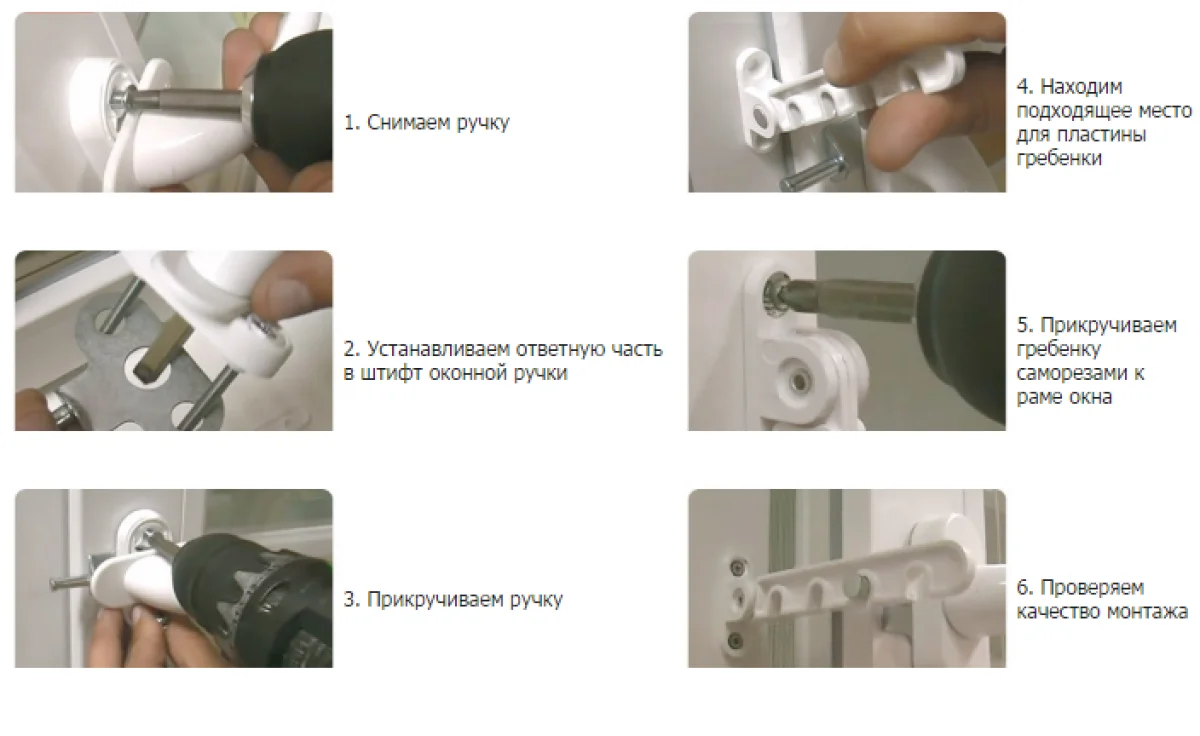 1. Снимаем ручку

2. Устанавливаем ответную часть в штифт оконной ручки

3. Прикручиваем ручку

4. Находим подходящее место для пластины гребенки

5. Прикручиваем гребенку саморезами к раме окна

6. Проверяем качество монтажа