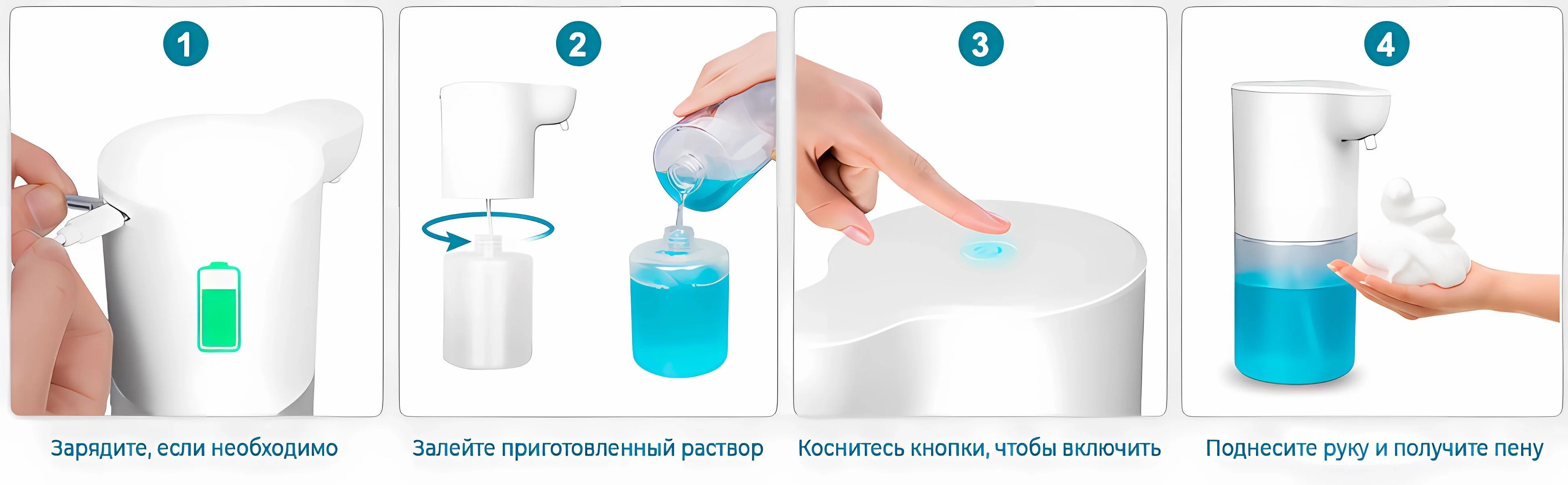 1

Зарядите, если необходимо

2

Залейте приготовленный раствор

3

Коснитесь кнопки, чтобы включить

4

Поднесите руку и получите пену