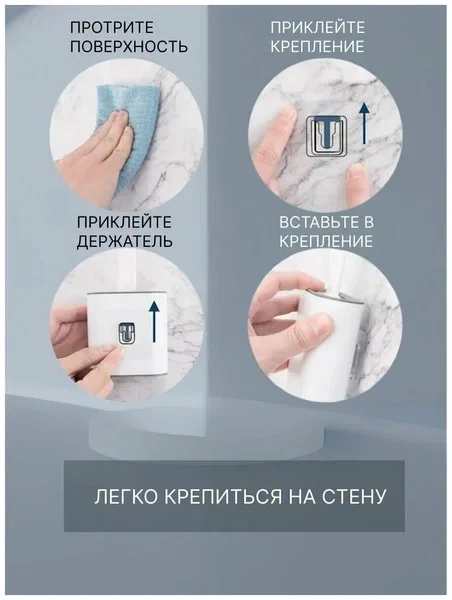 ПРОТРИТЕ ПОВЕРХНОСТЬ

ПРИКЛЕЙТЕ КРЕПЛЕНИЕ

ПРИКЛЕЙТЕ ДЕРЖАТЕЛЬ

ВСТАВЬТЕ В КРЕПЛЕНИЕ

ЛЕГКО КРЕПИТЬСЯ НА СТЕНУ