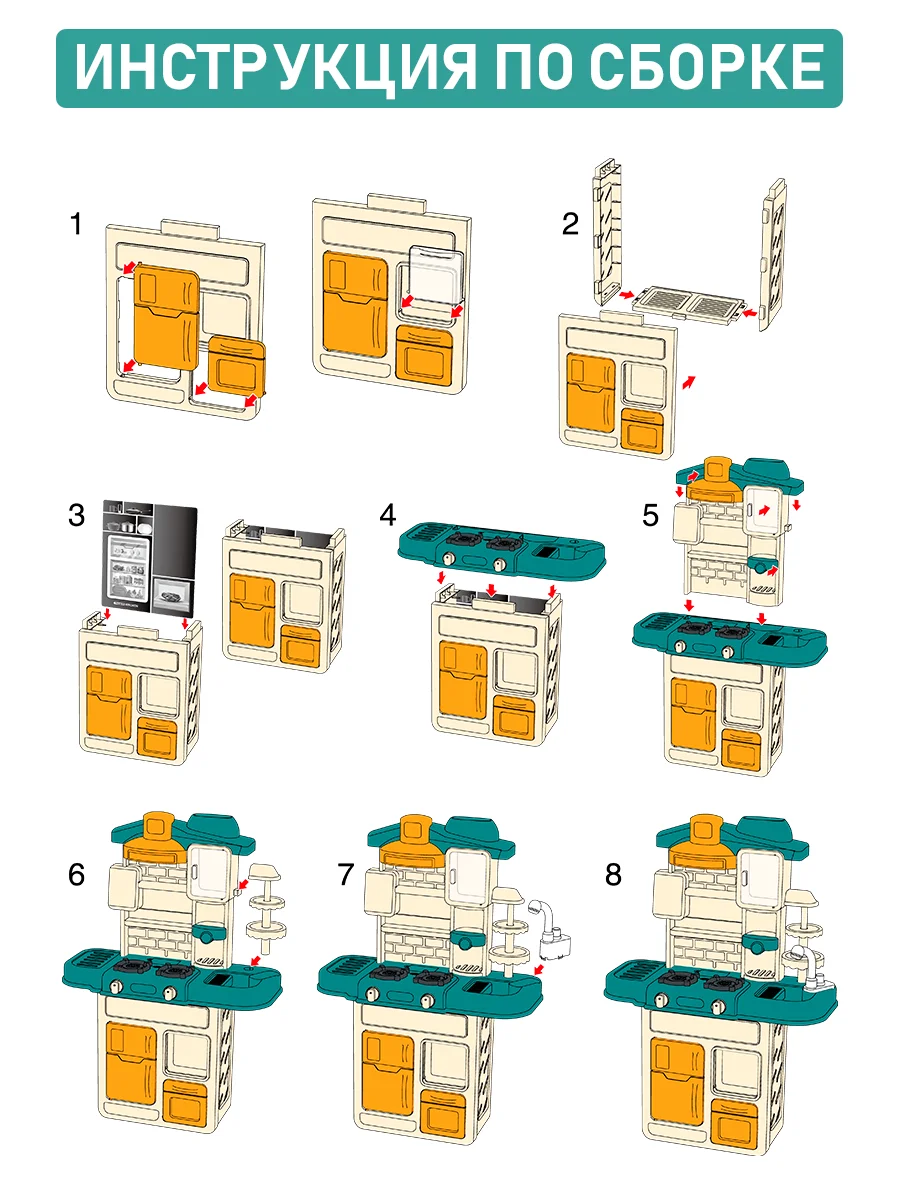 ИНСТРУКЦИЯ ПО СБОРКЕ

1

2

3

4

5

6

7

8