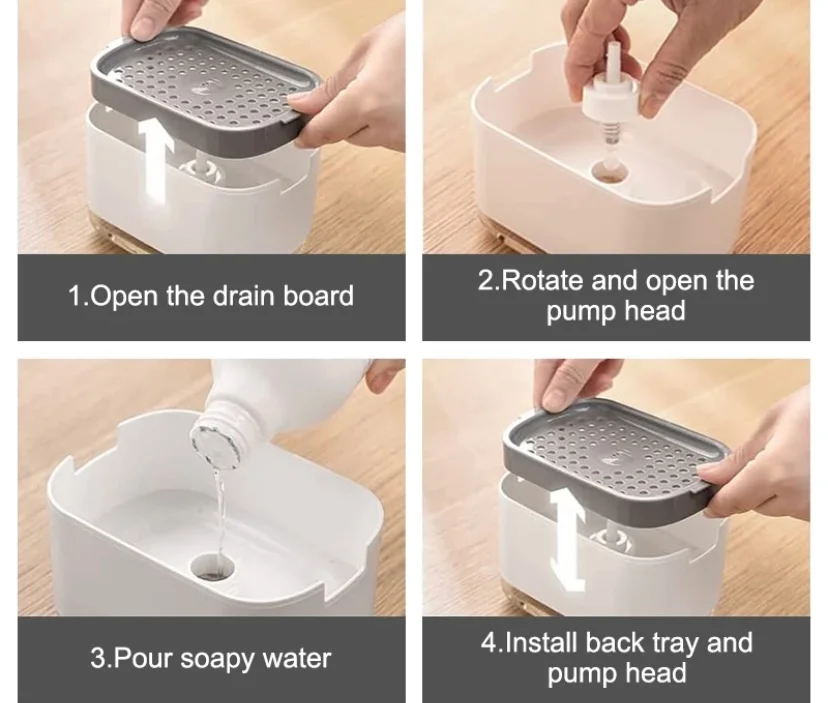 1.Open the drain board

2.Rotate and open the pump head

3.Pour soapy water

4.Install back tray and pump head