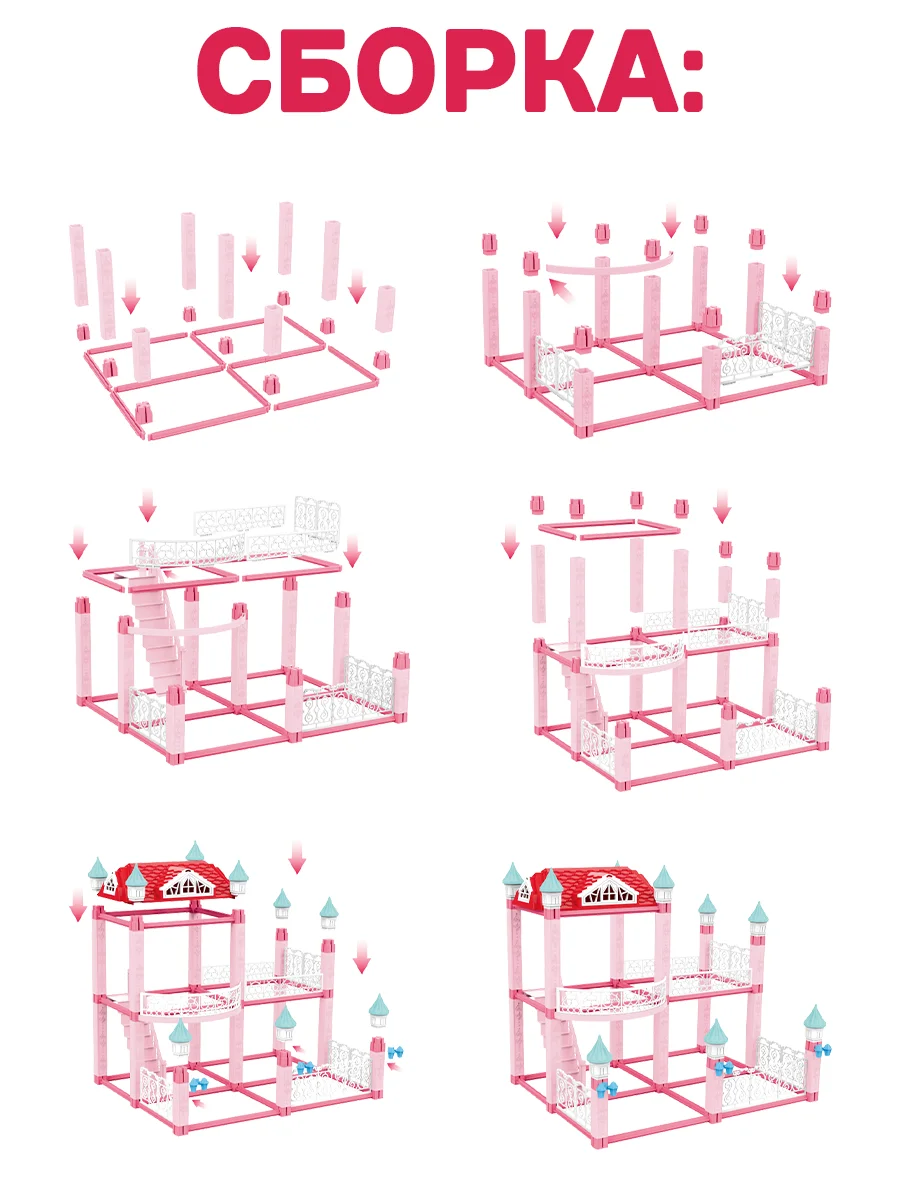 СБОРКА: